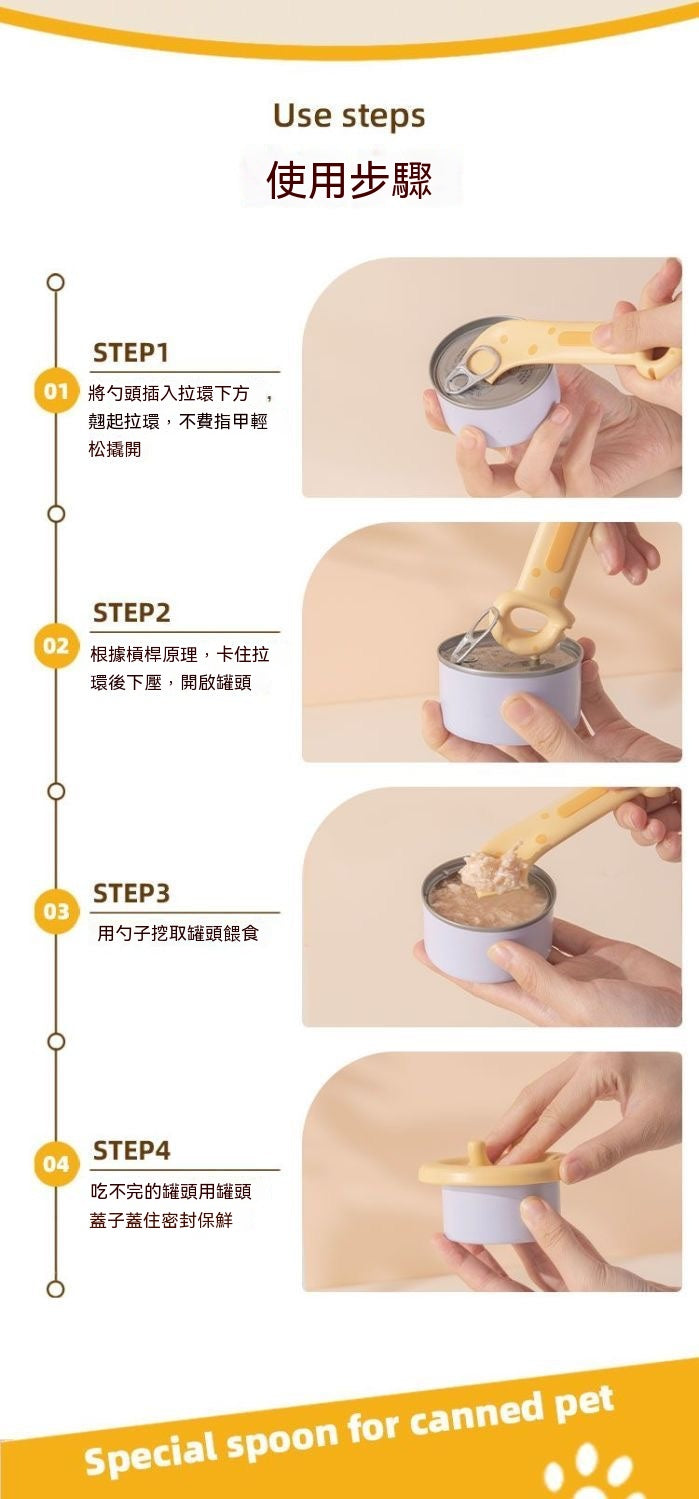 Use steps

使用步驟

STEP1

01

將勺頭插入拉環下方 ，翹起拉環，不費指甲輕松撬開

STEP2

02

根據槓桿原理，卡住拉環後下壓，開啟罐頭

STEP3

03

用勺子挖取罐頭餵食

STEP4

04

吃不完的罐頭用罐頭蓋子蓋住密封保鮮

Special spoon for canned pet