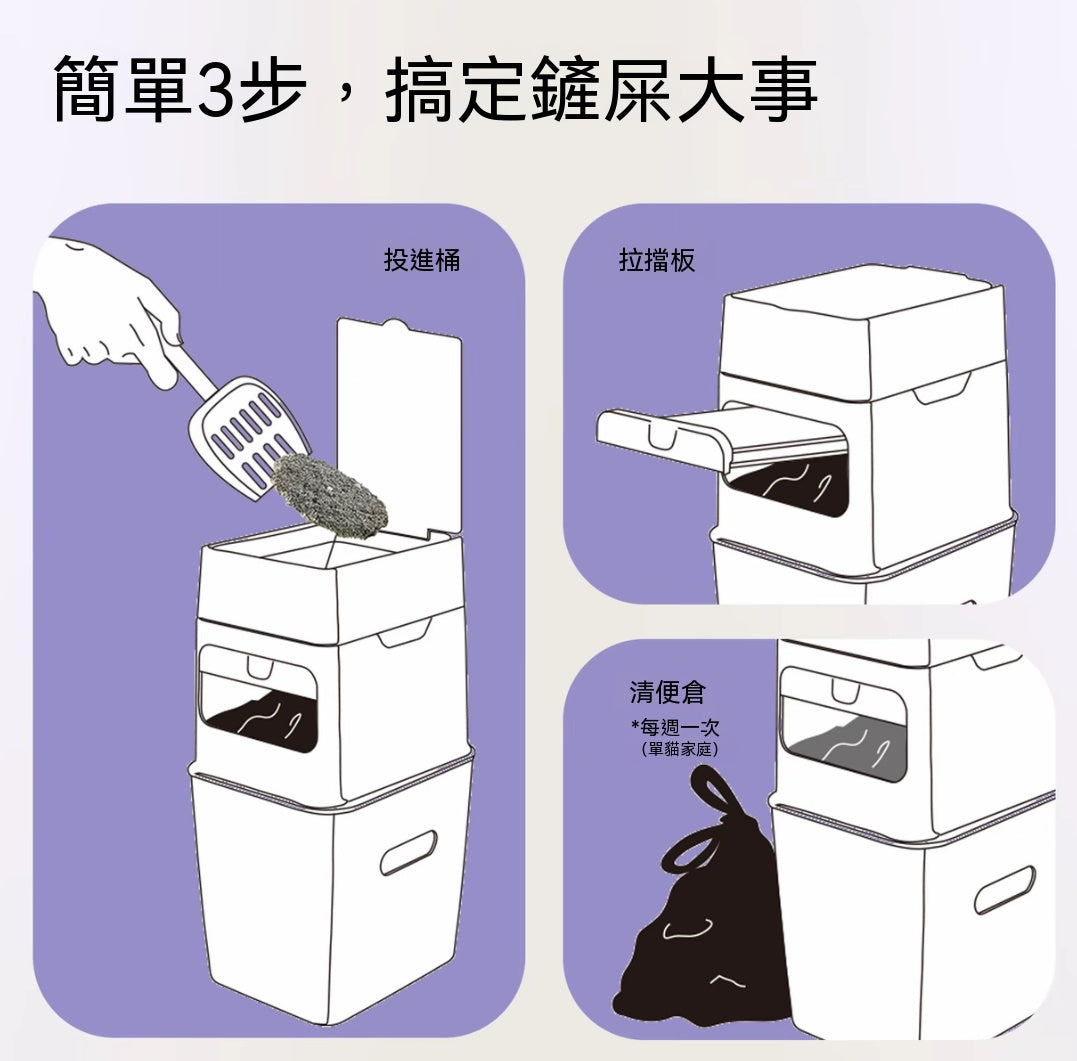 簡單3步，搞定鏟屎大事

投進桶

拉擋板

清便倉
*每週一次
（單貓家庭）