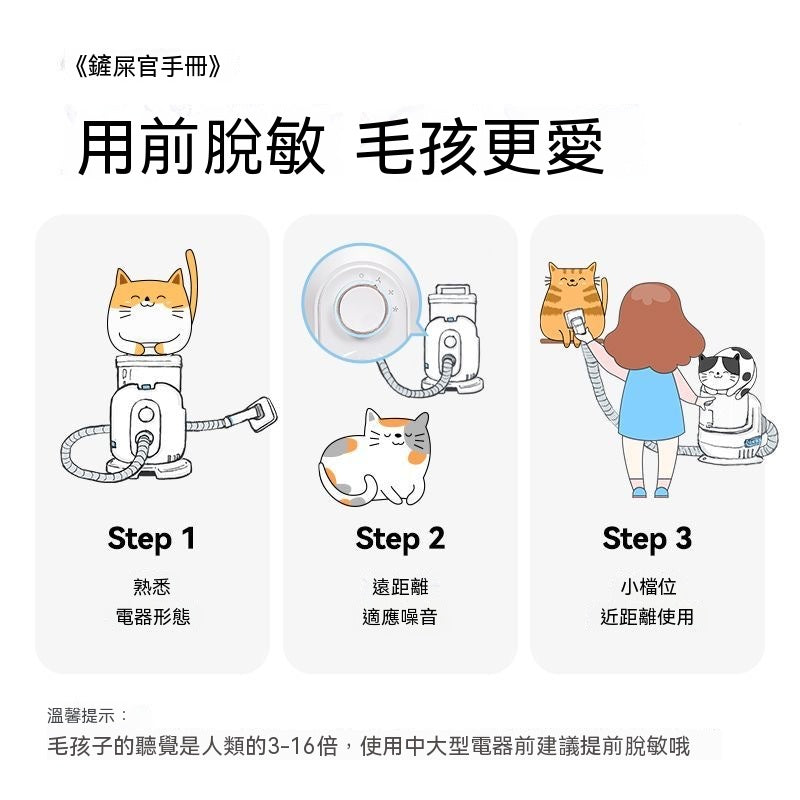 《鏟屎官手冊》

用前脫敏 毛孩更愛

Step 1

熟悉
電器形態

Step 2

遠距離
適應噪音

Step 3

小檔位
近距離使用

溫馨提示：
毛孩子的聽覺是人類的3-16倍，使用中大型電器前建議提前脫敏哦