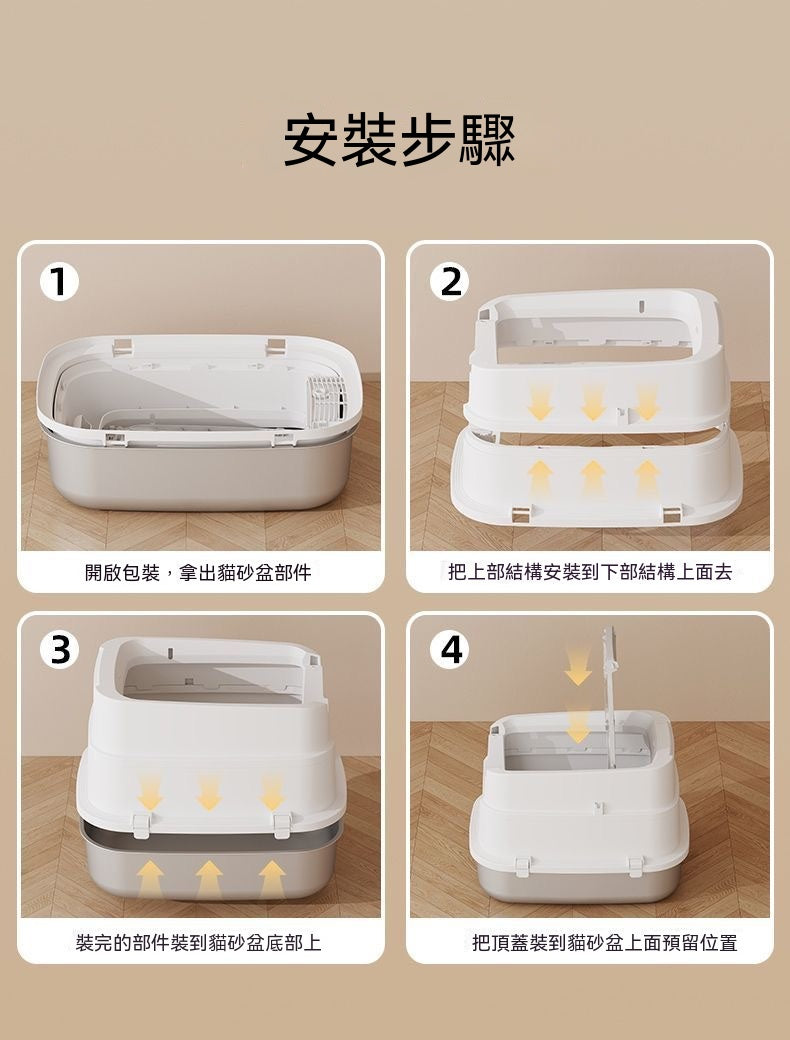 安裝步驟

1
開啟包裝，拿出貓砂盆部件

2
把上部結構安裝到下部結構上面去

3
裝完的部件裝到貓砂盆底部上

4
把頂蓋裝到貓砂盆上面預留位置