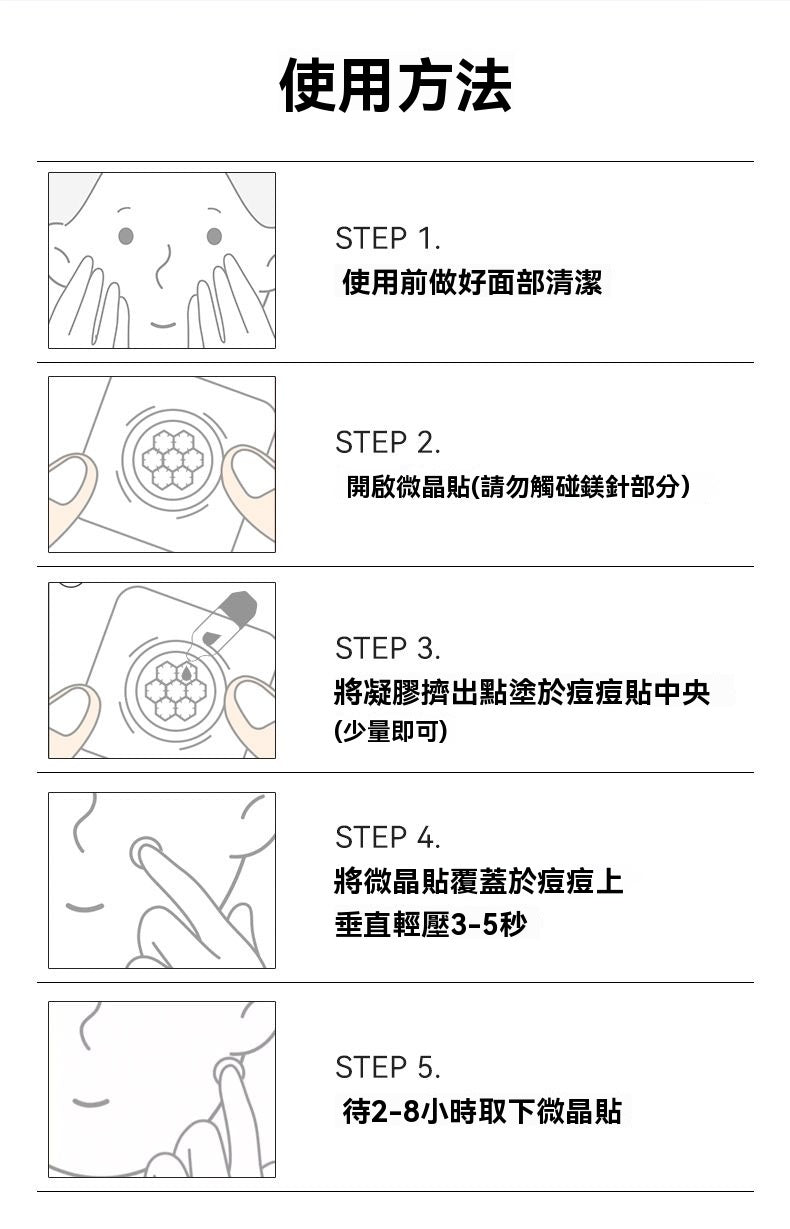 使用方法

STEP 1.
使用前做好面部清潔

STEP 2.
開啟微晶貼(請勿觸碰鎂針部分）

STEP 3.
將凝膠擠出點塗於痘痘貼中央
(少量即可)

STEP 4.
將微晶貼覆蓋於痘痘上
垂直輕壓3-5秒

STEP 5.
待2-8小時取下微晶貼